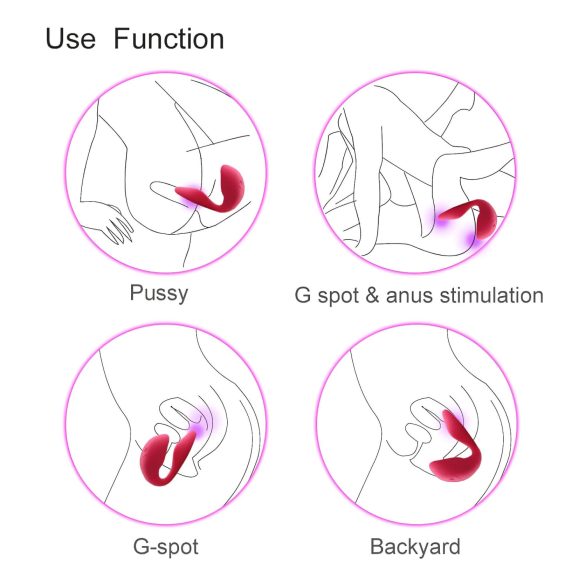 Use Function

Pussy

G spot & anus stimulation

G-spot

Backyard